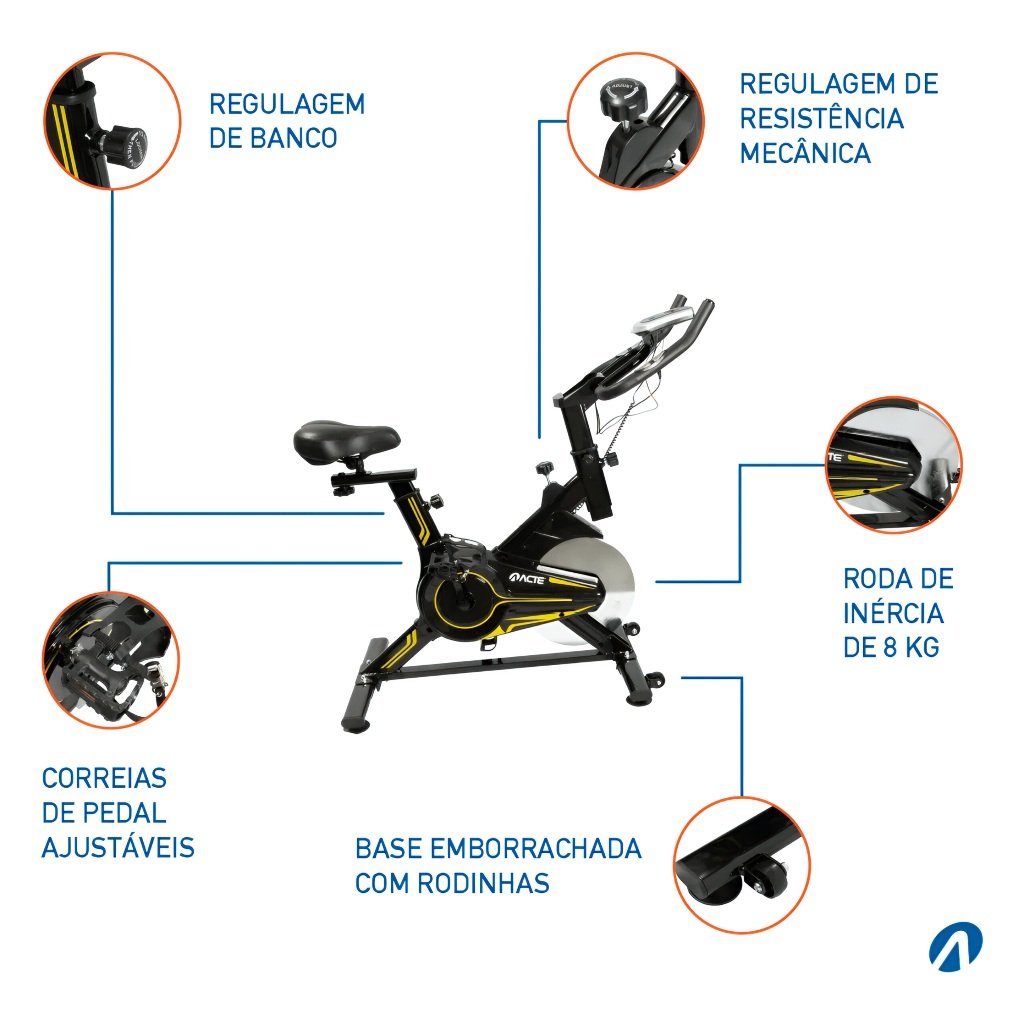 REGULAGEM DE BANCO

REGULAGEM DE RESISTÊNCIA MECÂNICA

ACTE

ACTE

RODA DE INÉRCIA DE 8 KG

CORREIAS DE PEDAL AJUSTÁVEIS

BASE EMBORRACHADA COM RODINHAS