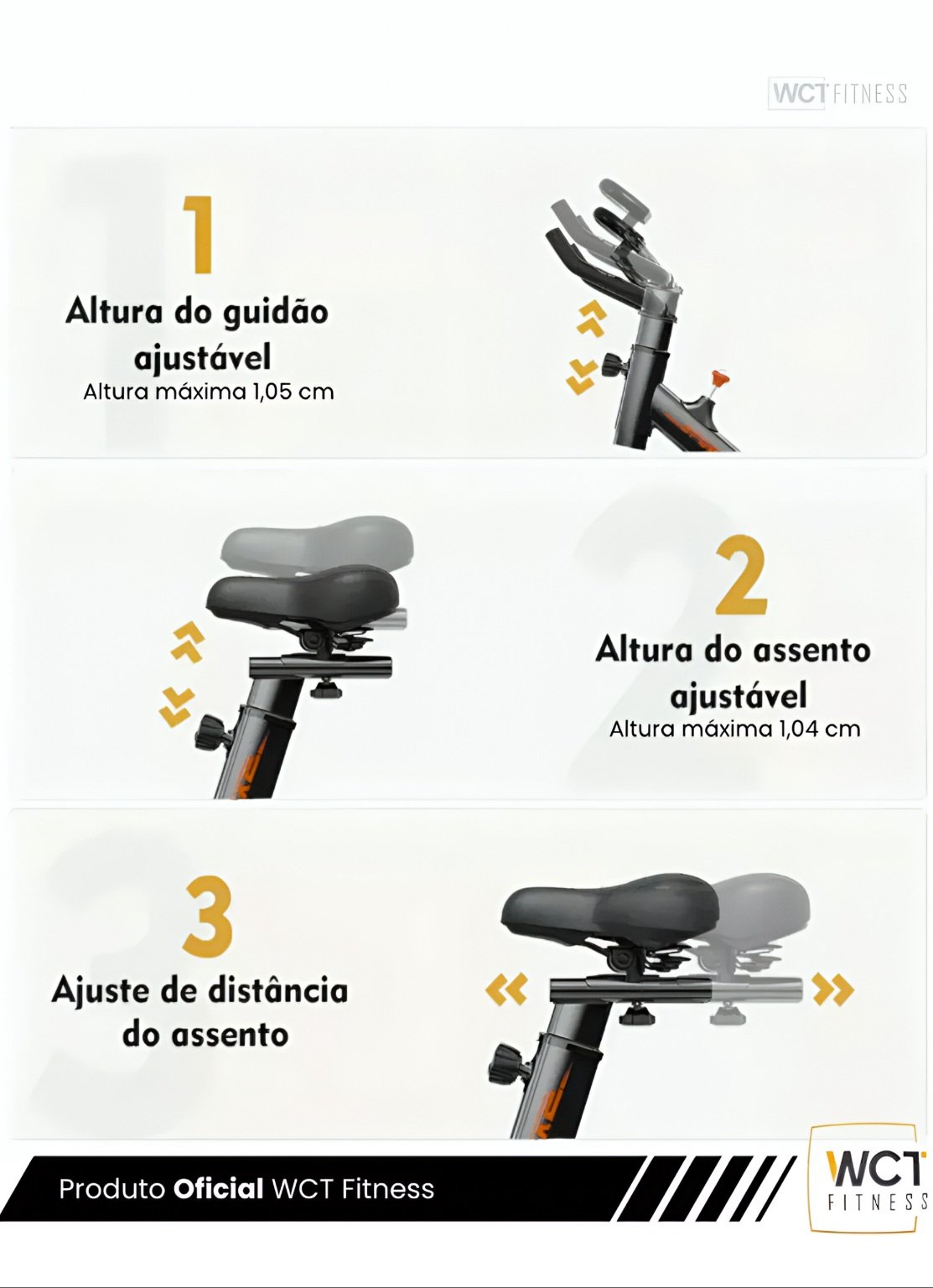 WCT FITNESS

1

Altura do guidão ajustável
Altura máxima 1,05 cm

2

Altura do assento ajustável
Altura máxima 1,04 cm

3

Ajuste de distância do assento

Produto Oficial WCT Fitness

WCT
FITNESS