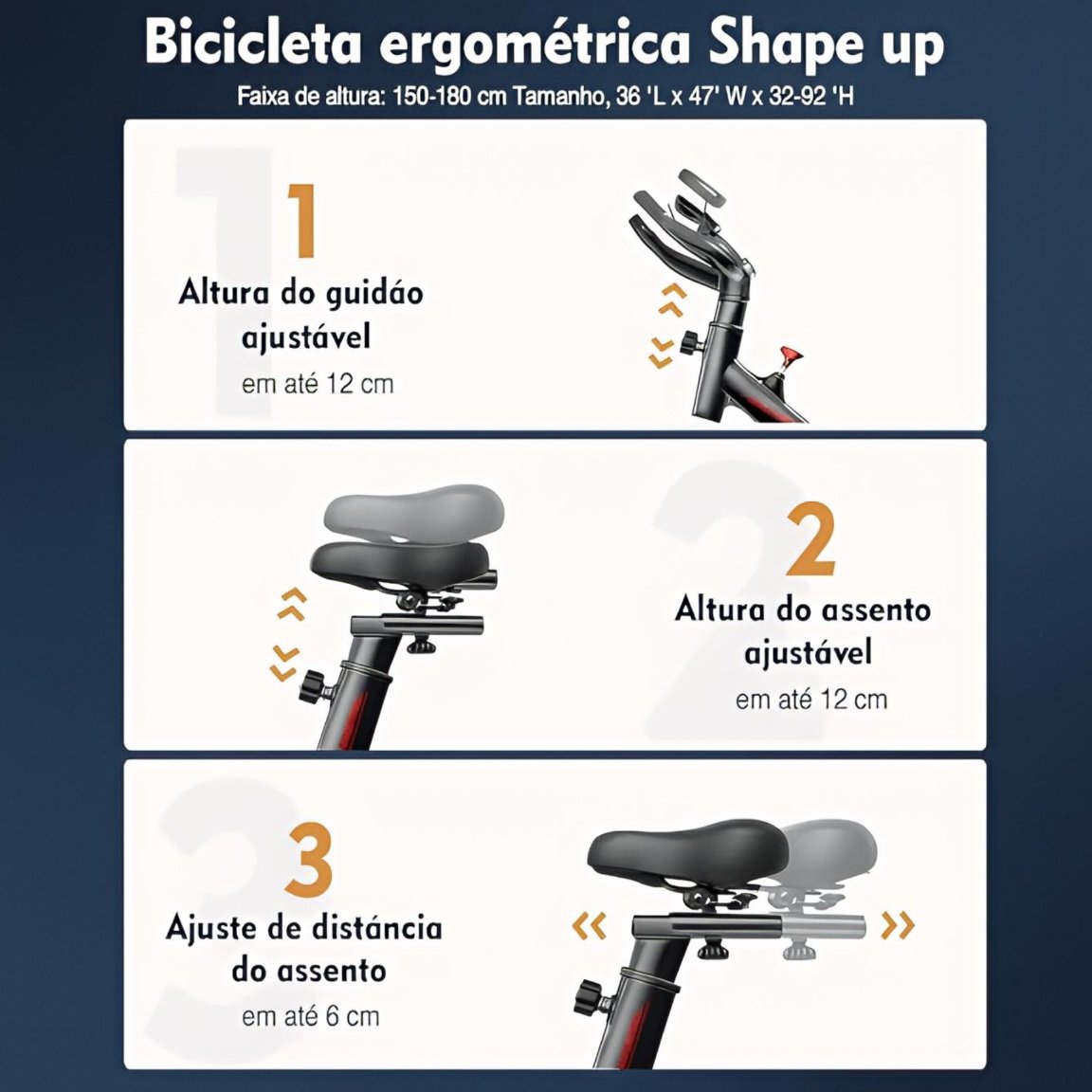 Bicicleta ergométrica Shape up
Faixa de altura: 150-180 cm Tamanho, 36 'L x 47' W x 32-92 'H

1
Altura do guidáo ajustável
em até 12 cm

2
Altura do assento ajustável
em até 12 cm

3
Ajuste de distáncia do assento
em até 6 cm